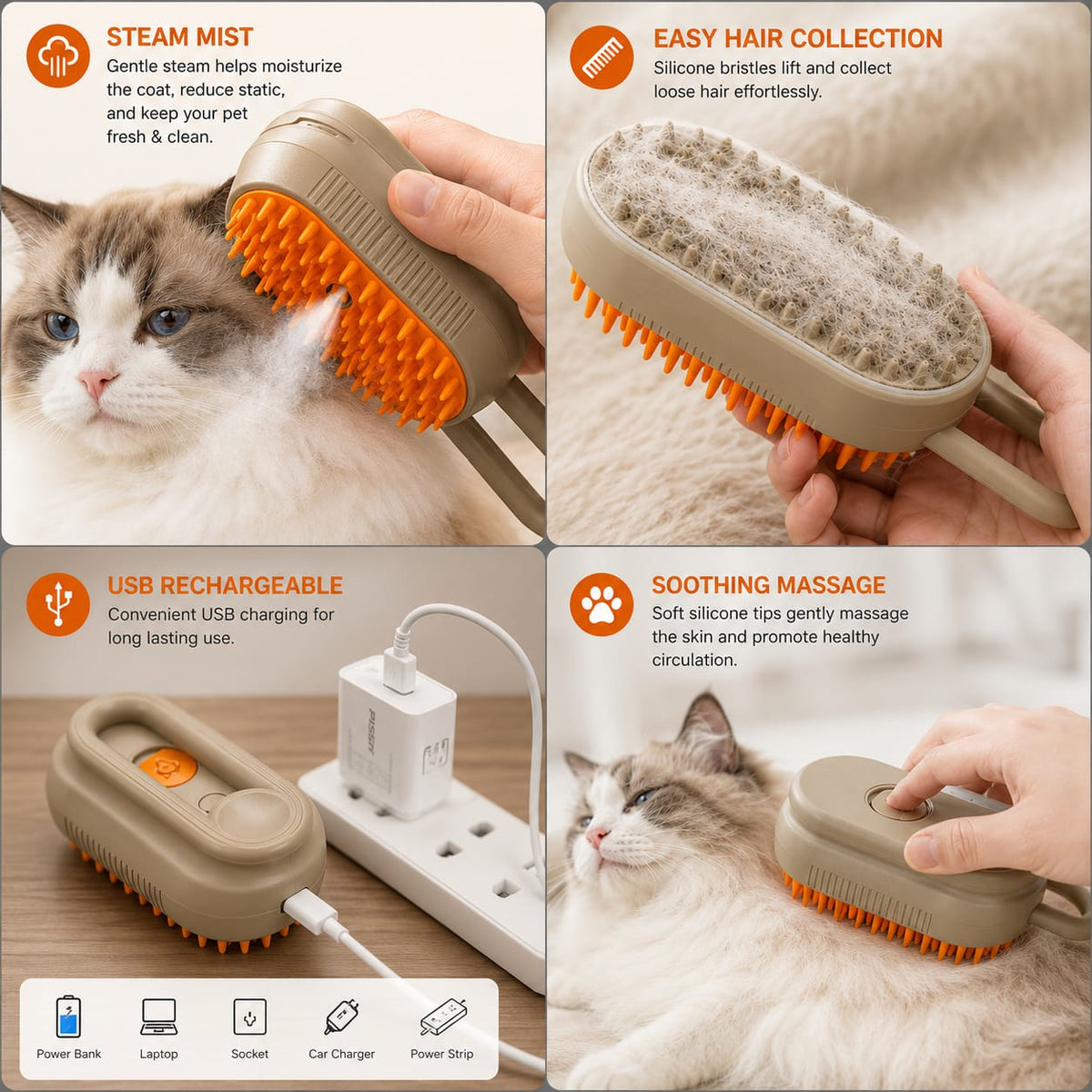 STEAM MIST
Gentle steam helps moisturize the coat, reduce static, and keep your pet fresh & clean.

EASY HAIR COLLECTION
Silicone bristles lift and collect loose hair effortlessly.

USB RECHARGEABLE
Convenient USB charging for long lasting use.

PISEN

Power Bank
Laptop
Socket
Car Charger
Power Strip

SOOTHING MASSAGE
Soft silicone tips gently massage the skin and promote healthy circulation.